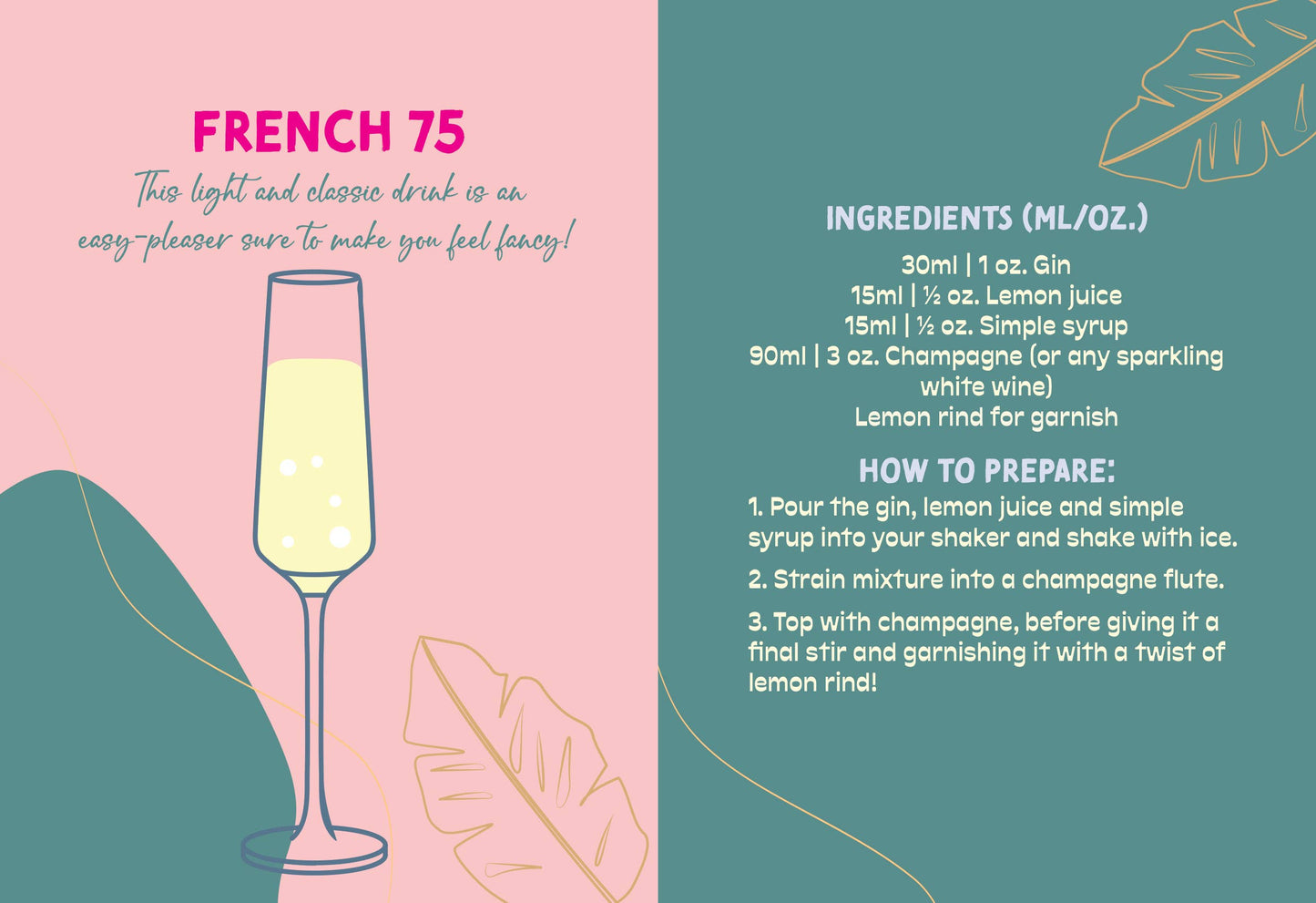 FRENCH 75

This light and classic drink is an easy-pleaser sure to make you feel fancy!

INGREDIENTS (ML/OZ.)

30ml | 1 oz. Gin
15ml | ½ oz. Lemon juice
15ml | ½ oz. Simple syrup
90ml | 3 oz. Champagne (or any sparkling white wine)
Lemon rind for garnish

HOW TO PREPARE:

1. Pour the gin, lemon juice and simple syrup into your shaker and shake with ice.

2. Strain mixture into a champagne flute.

3. Top with champagne, before giving it a final stir and garnishing it with a twist of lemon rind!